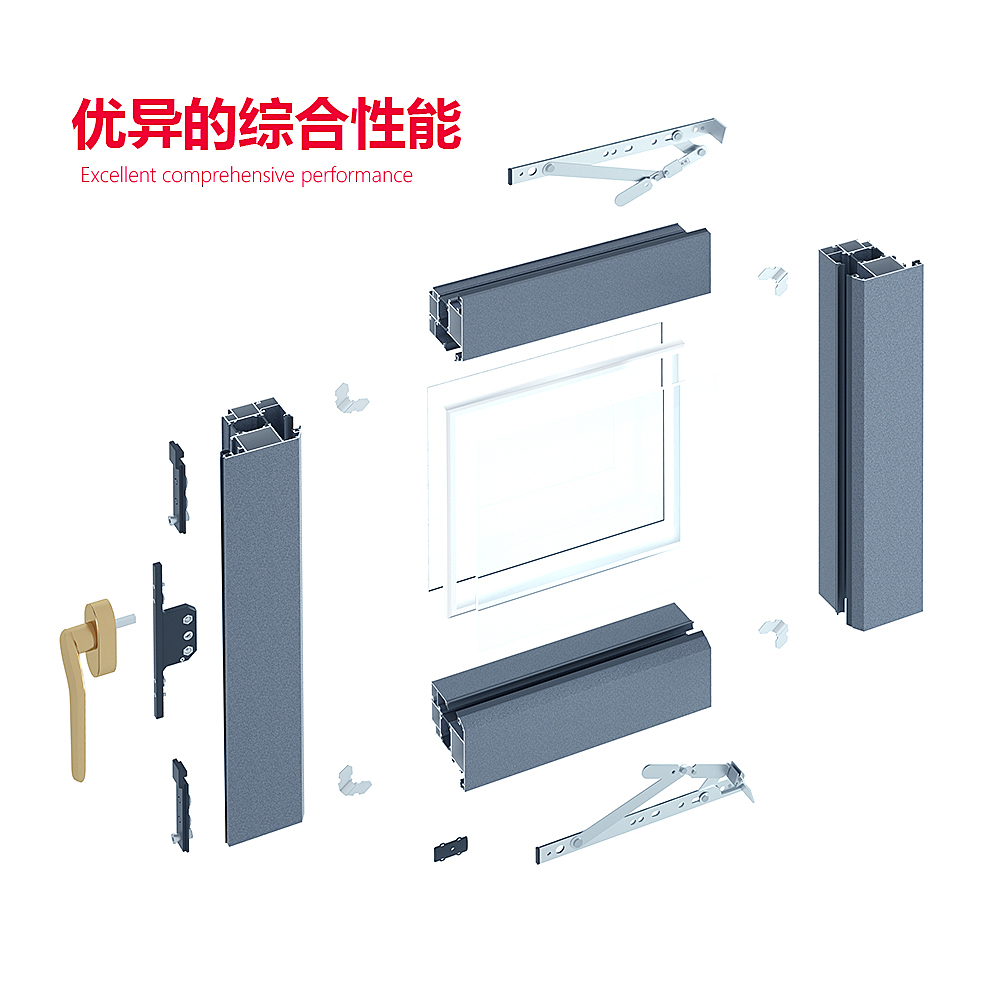 优异的综合性能
Excellent comprehensive performance